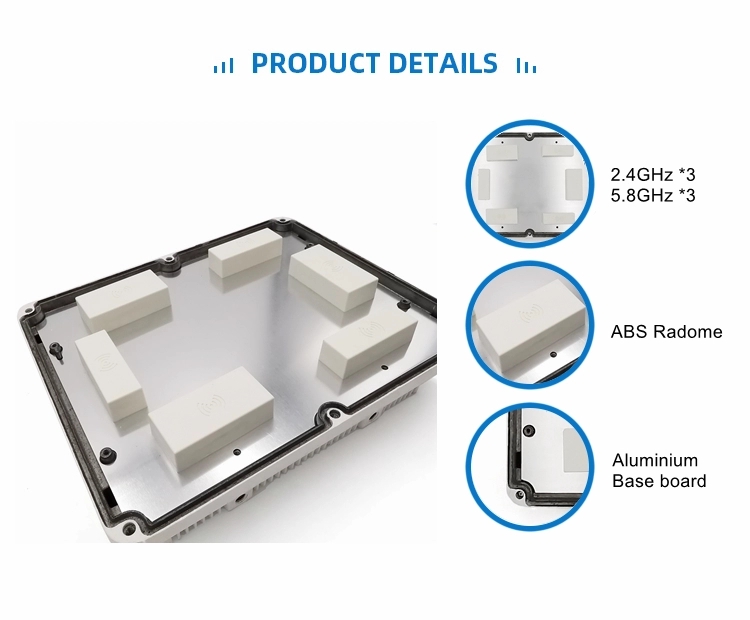 PRODUCT DETAILS

2.4GHz *3
5.8GHz *3

ABS Radome

Aluminium
Base board